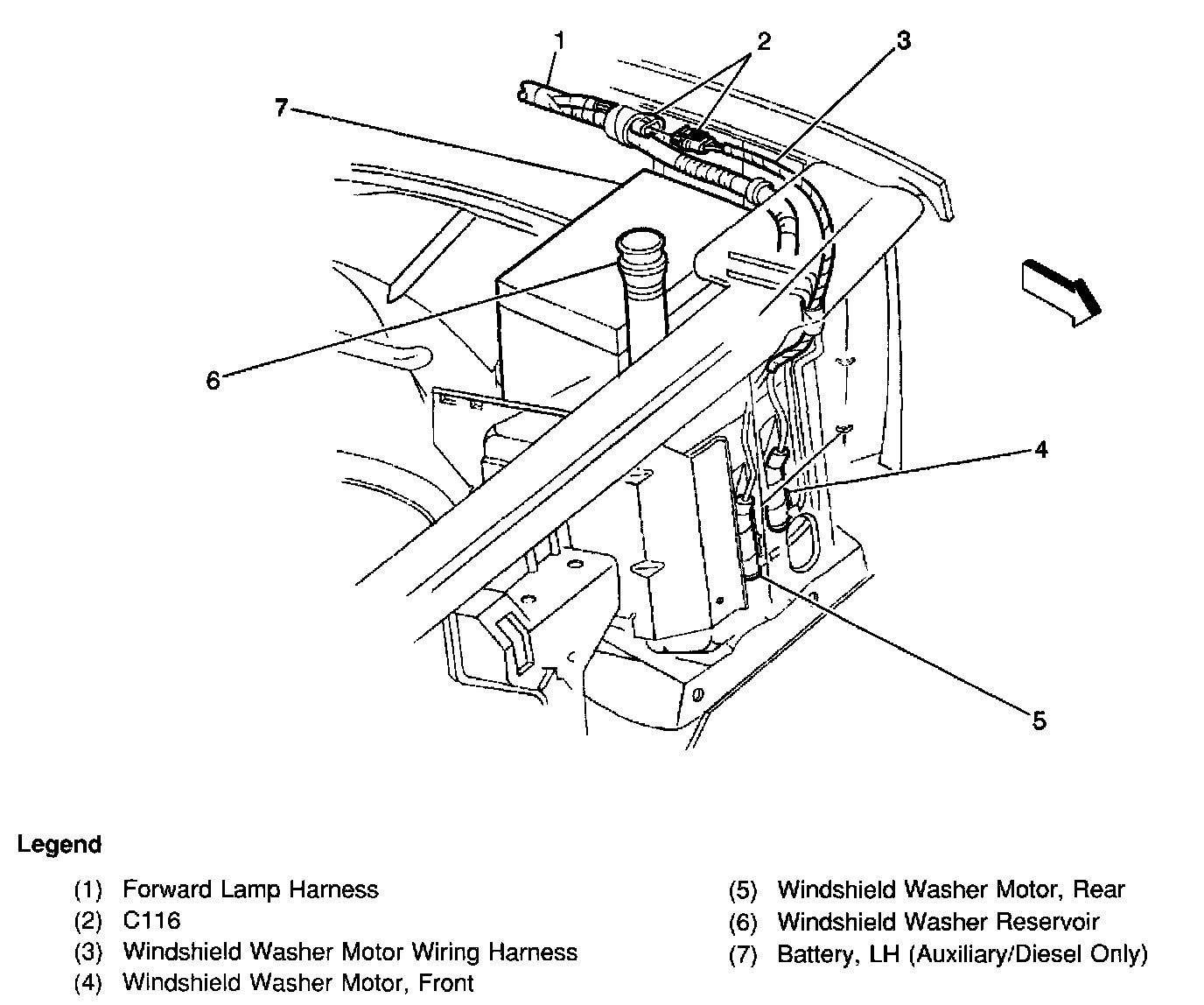 1
2
3
7
6
4
5

Legend

(1) Forward Lamp Harness
(2) C116
(3) Windshield Washer Motor Wiring Harness
(4) Windshield Washer Motor, Front

(5) Windshield Washer Motor, Rear
(6) Windshield Washer Reservoir
(7) Battery, LH (Auxiliary/Diesel Only)