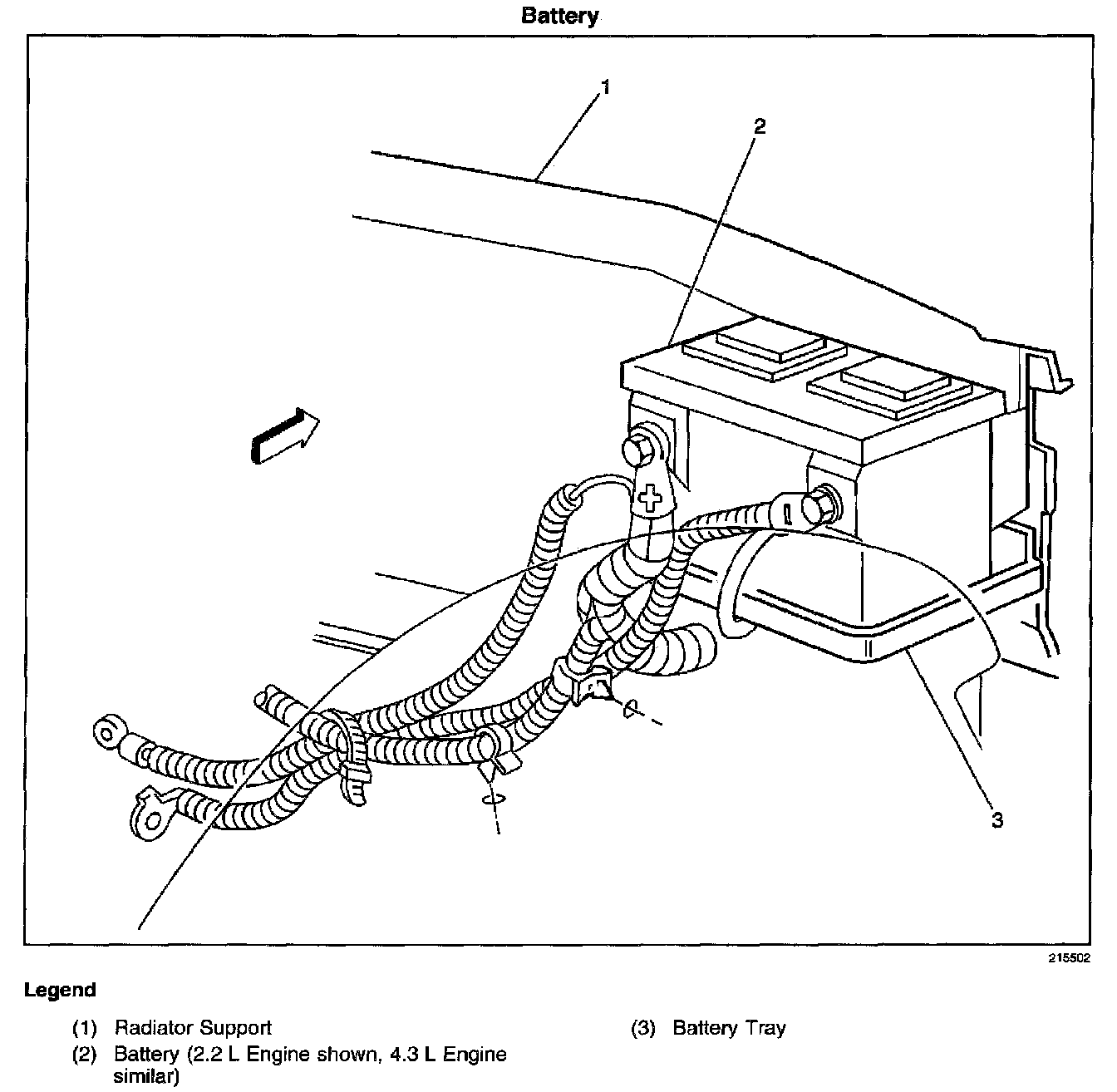 Battery

1

2

3

215502

Legend

(1) Radiator Support

(2) Battery (2.2 L Engine shown, 4.3 L Engine similar)

(3) Battery Tray