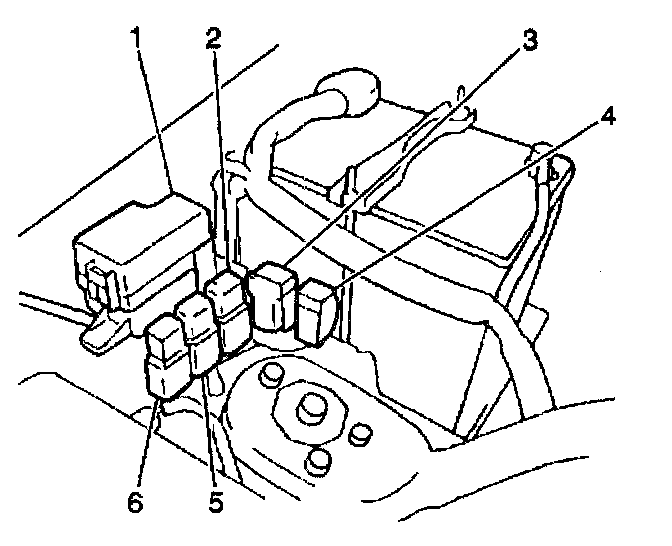 1
2
3
4
6
5