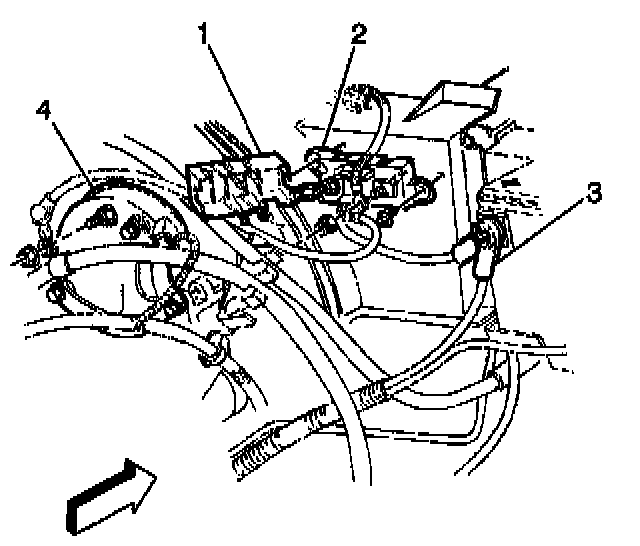 1
2
4
3