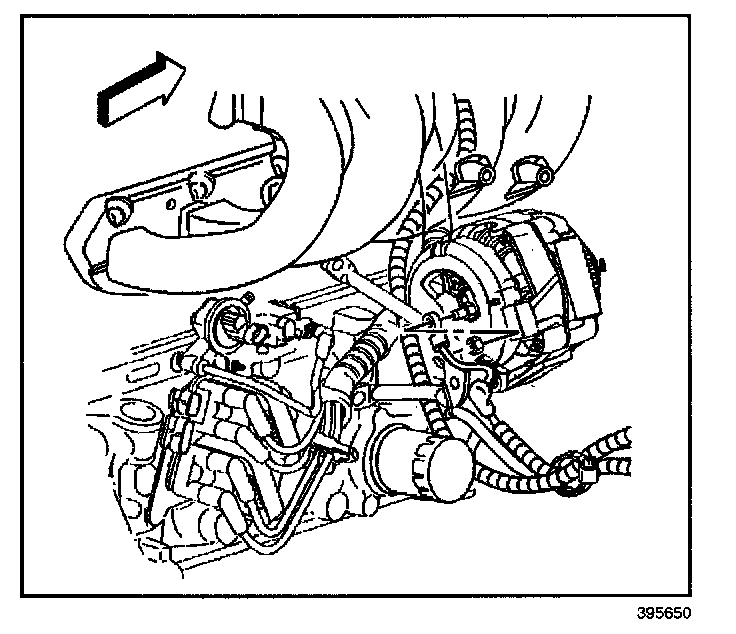 395650