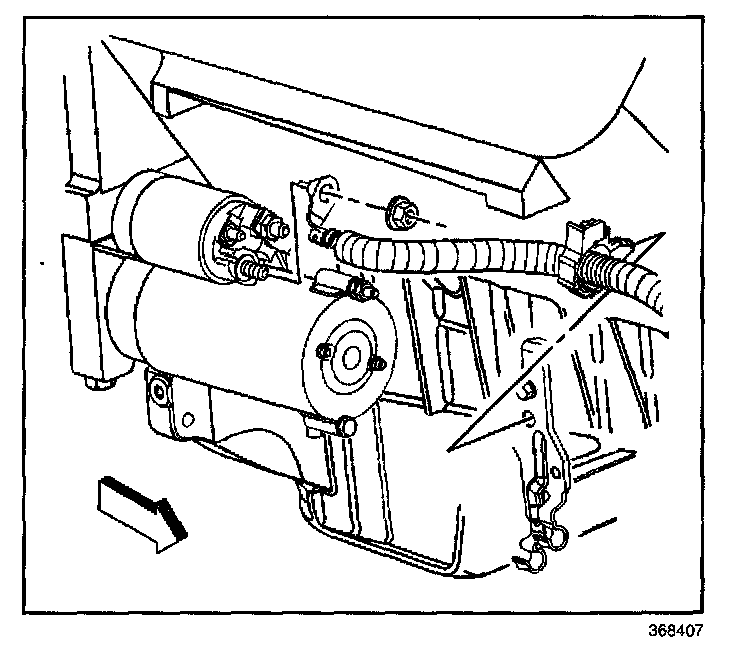 368407