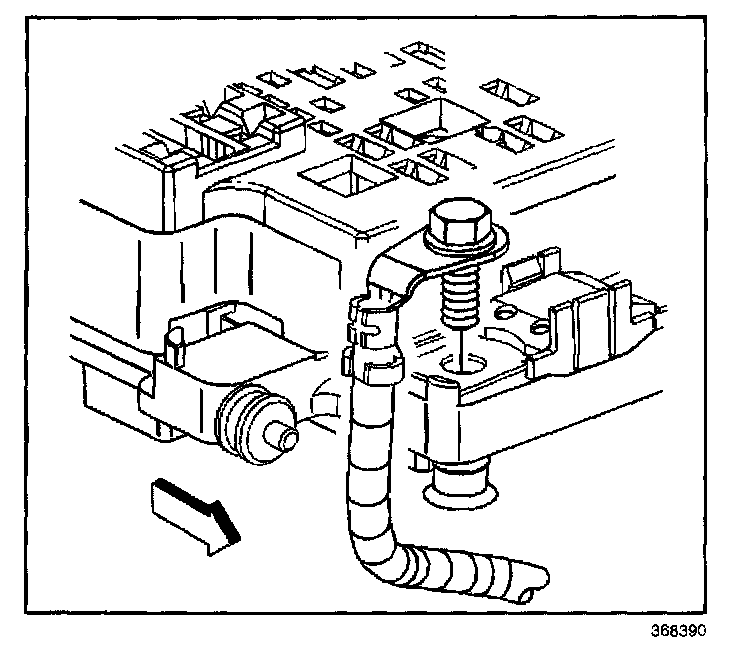 368390