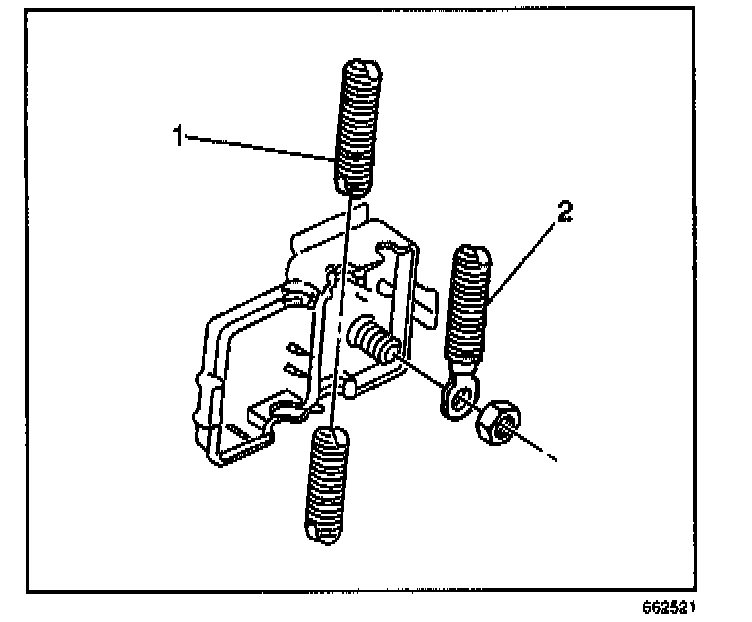 1

2

662521