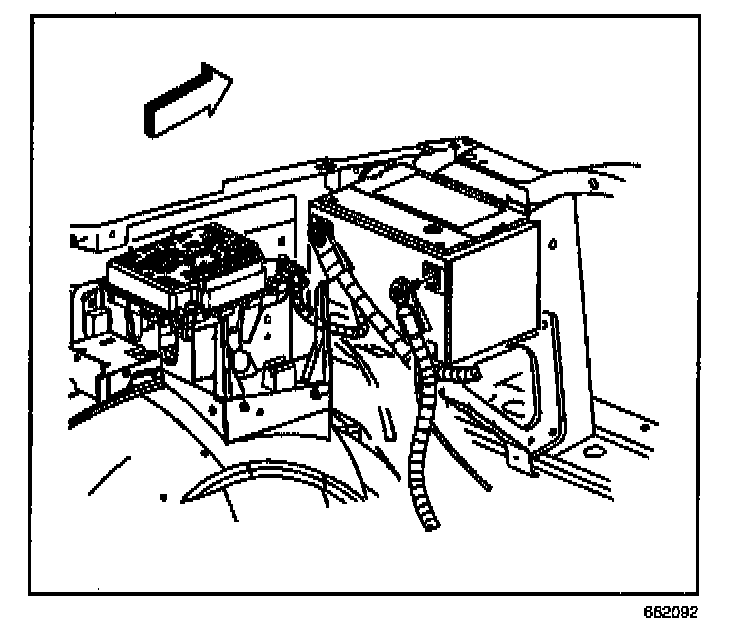 662092