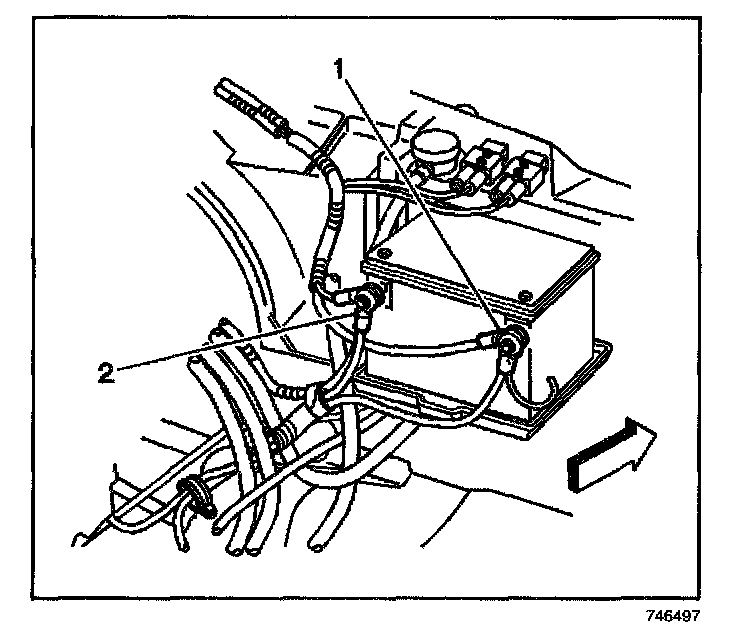 1
2
746497