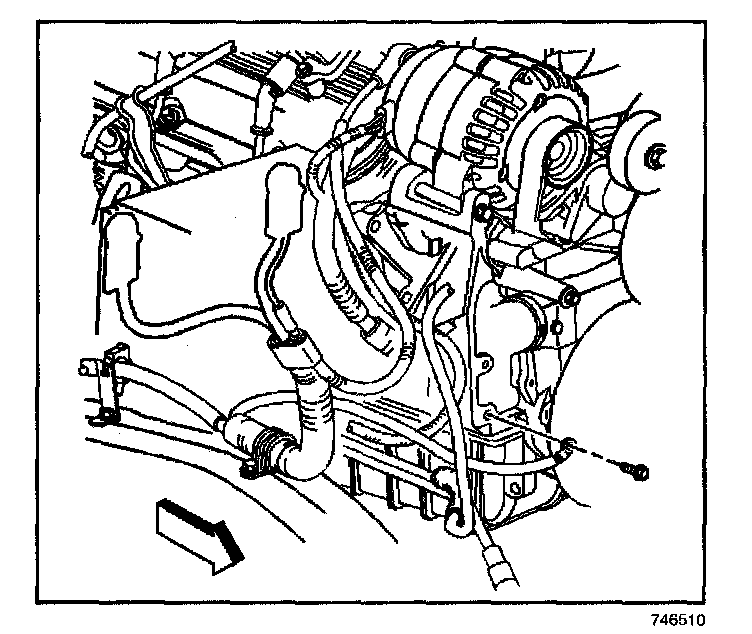 746510