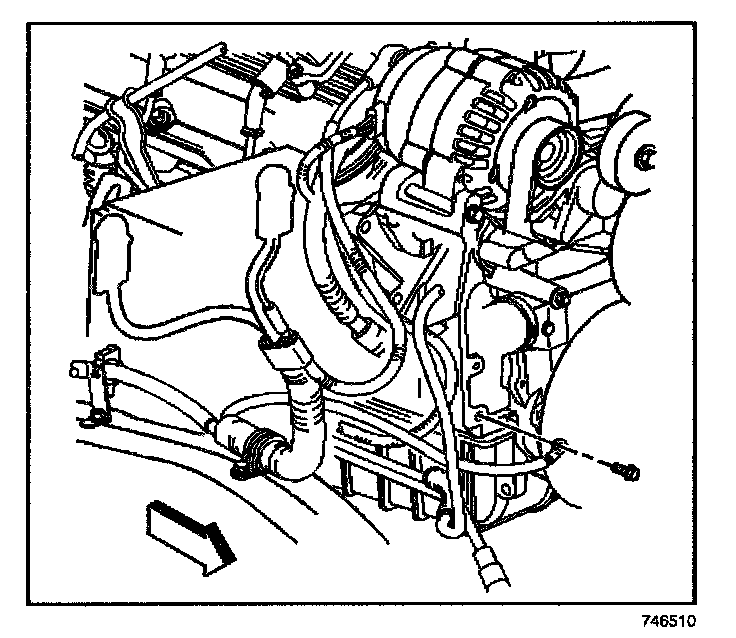 746510