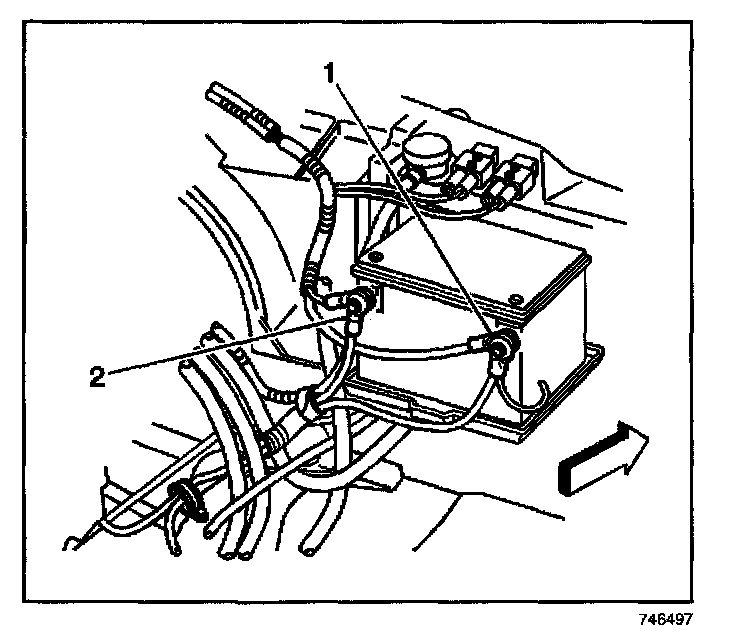 1

2

746497