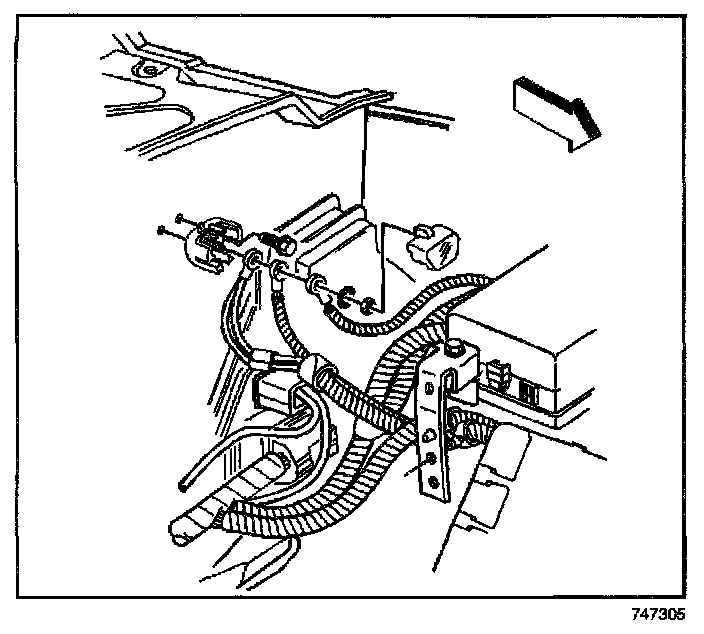 747305