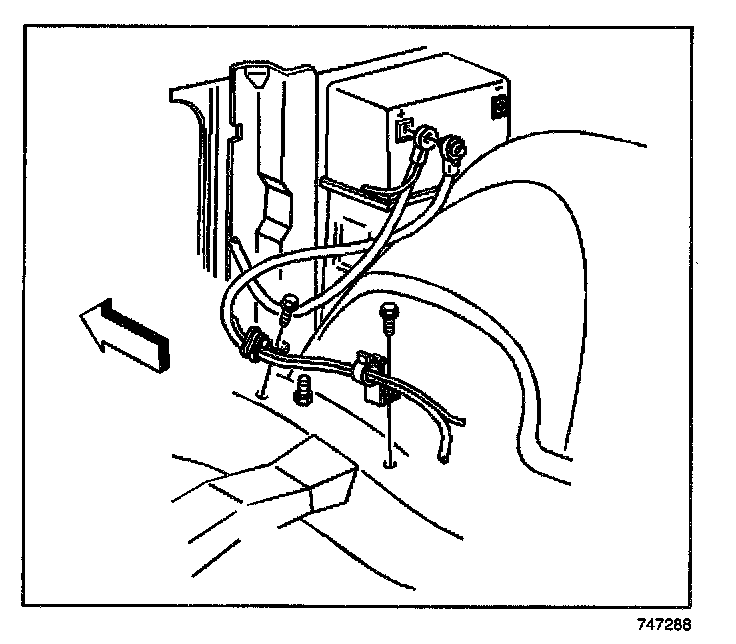 747288