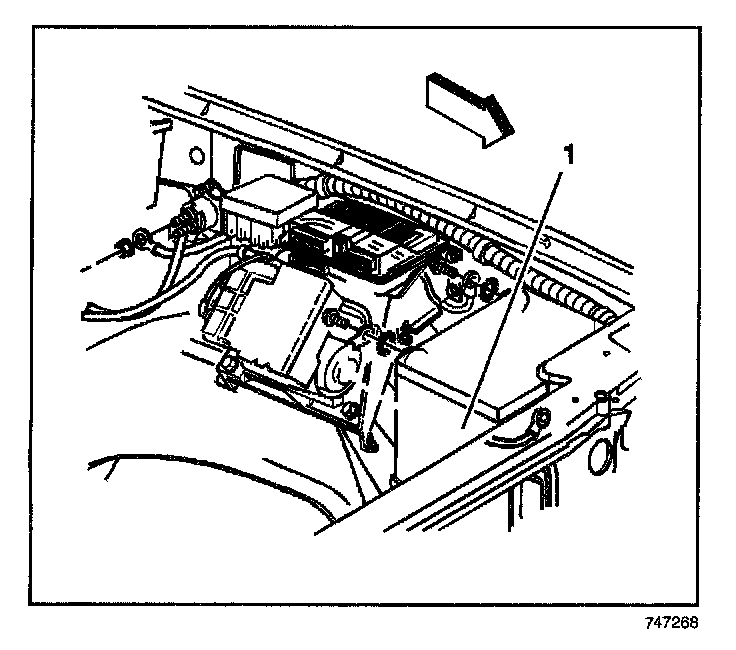 1

747268