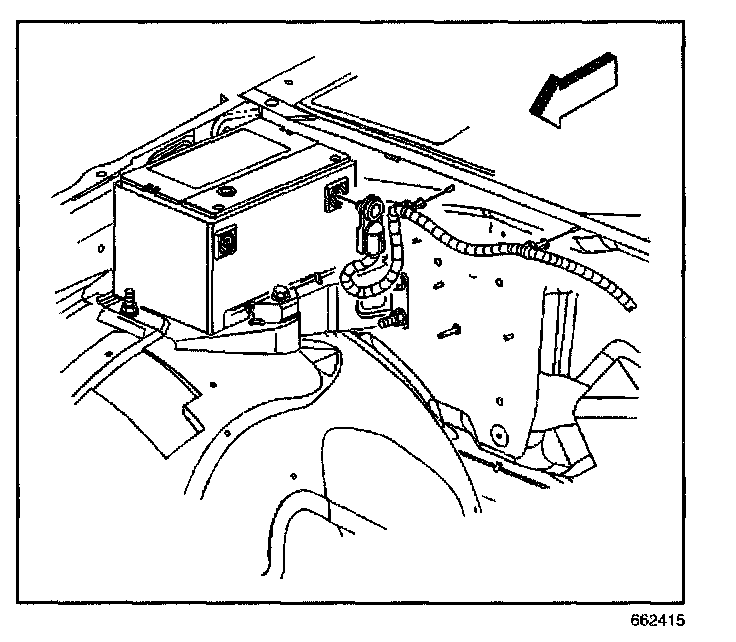 662415