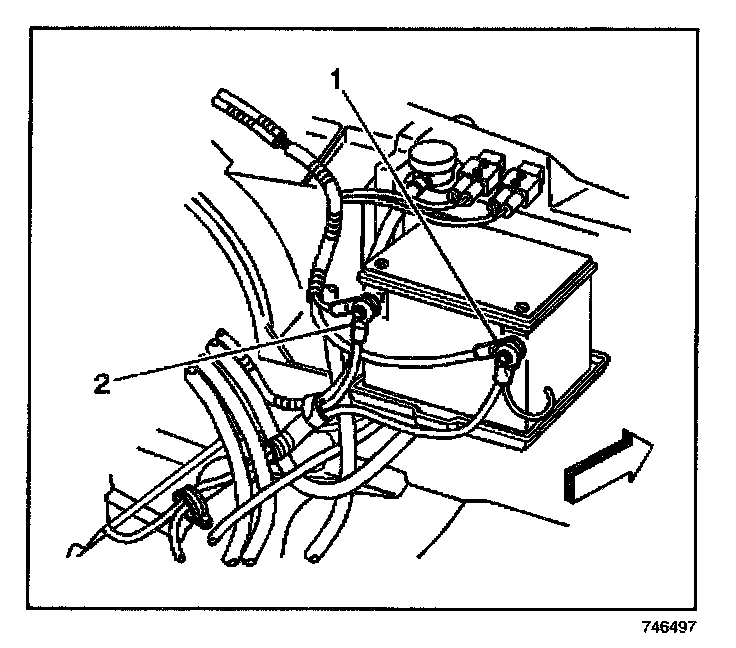 1
2
746497