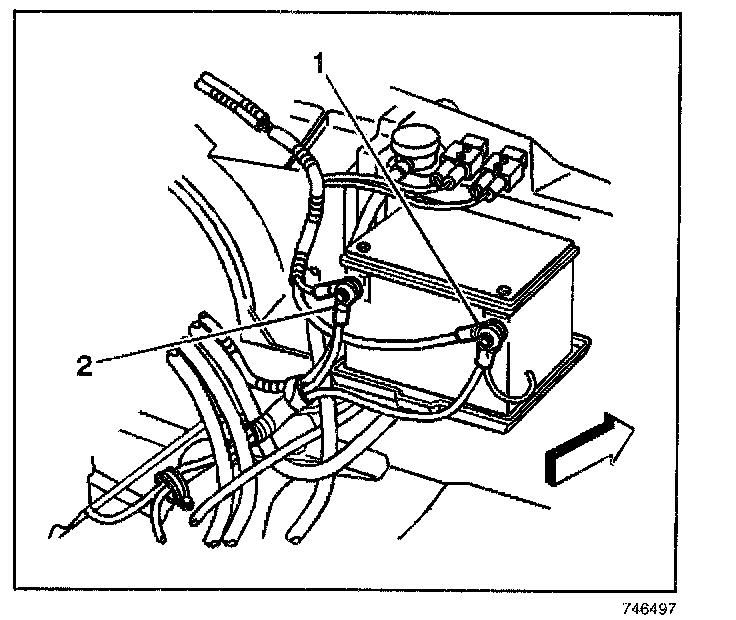 1

2

746497