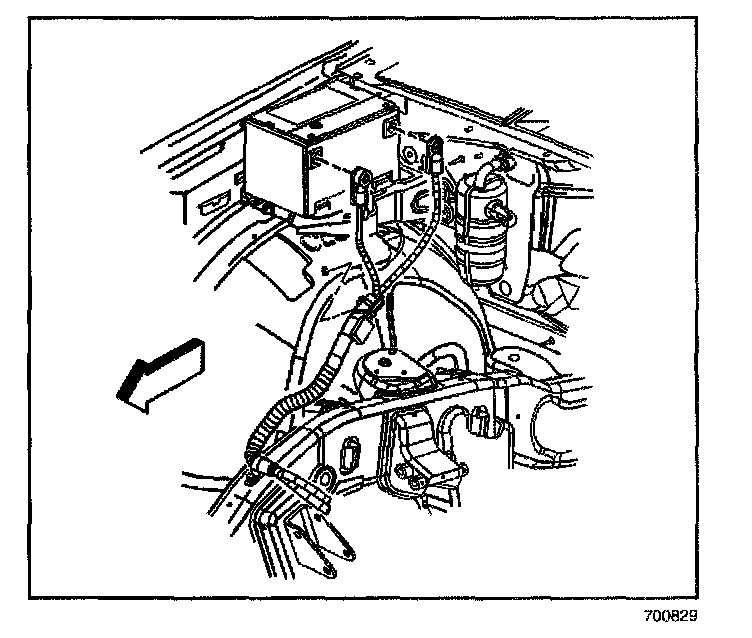 700829