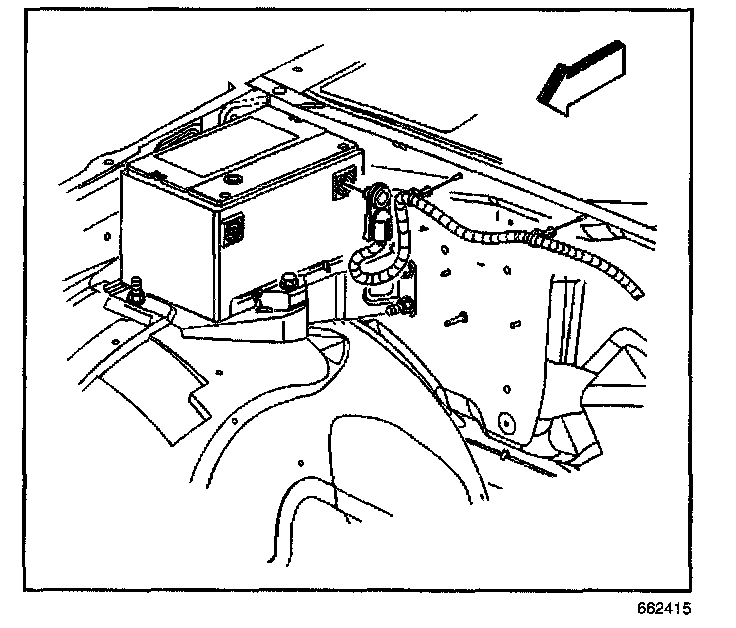 662415