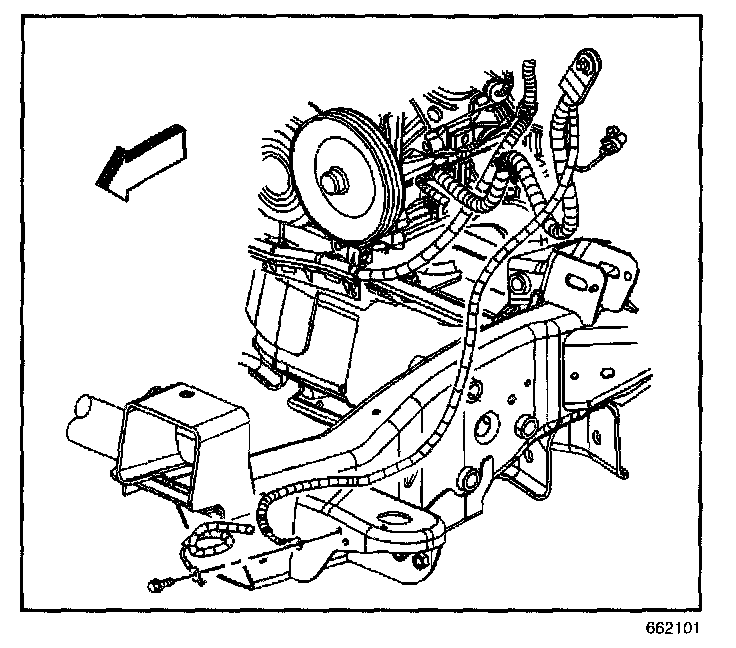 662101