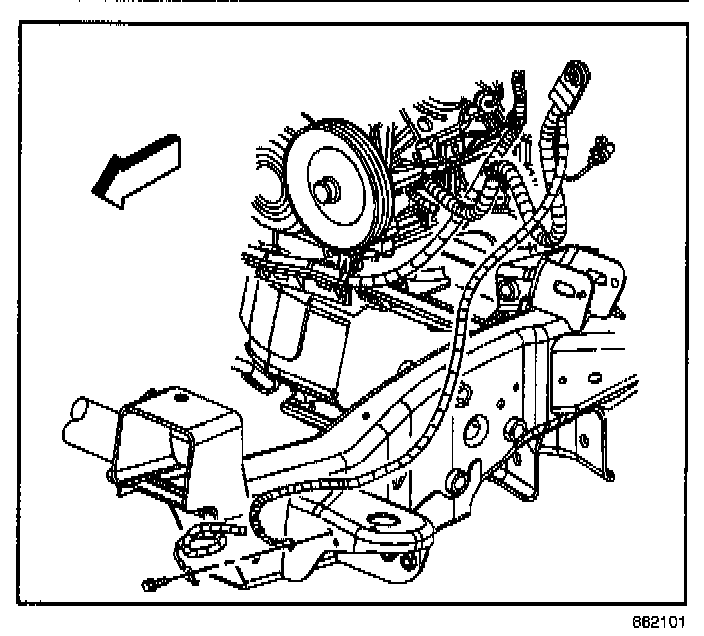 662101