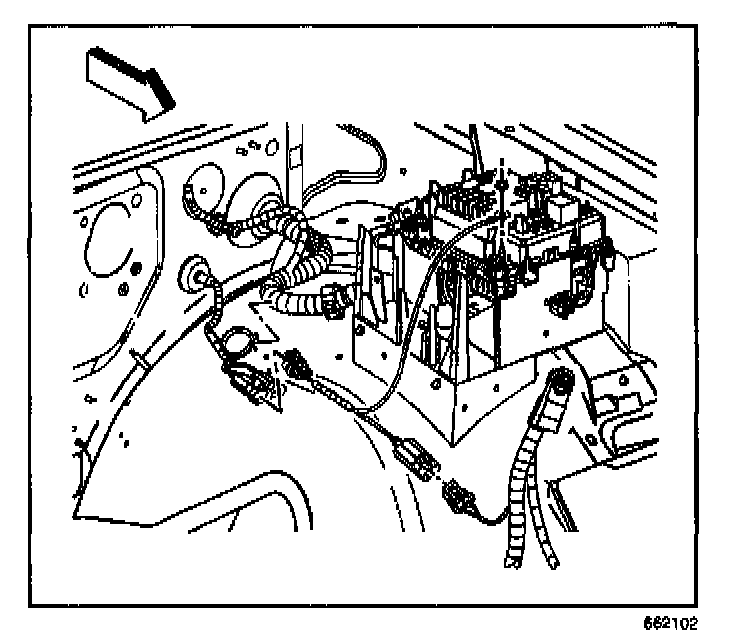 662102