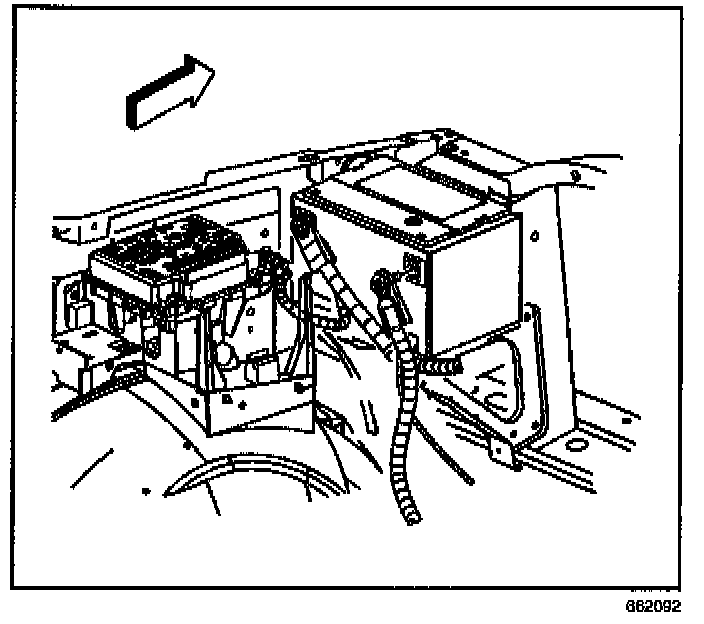 662092