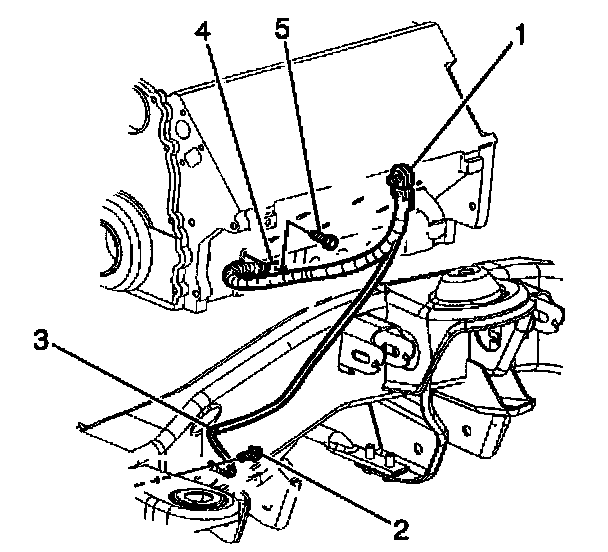 4
5
1
3
2