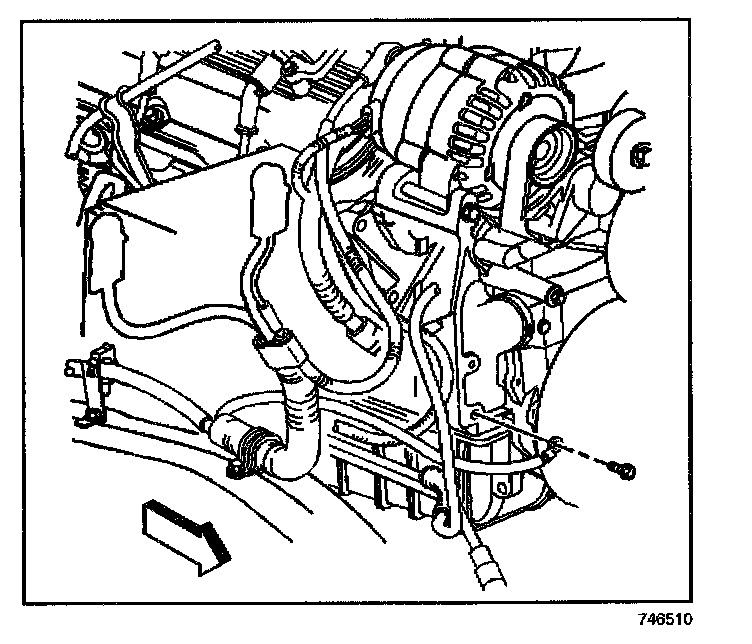 746510