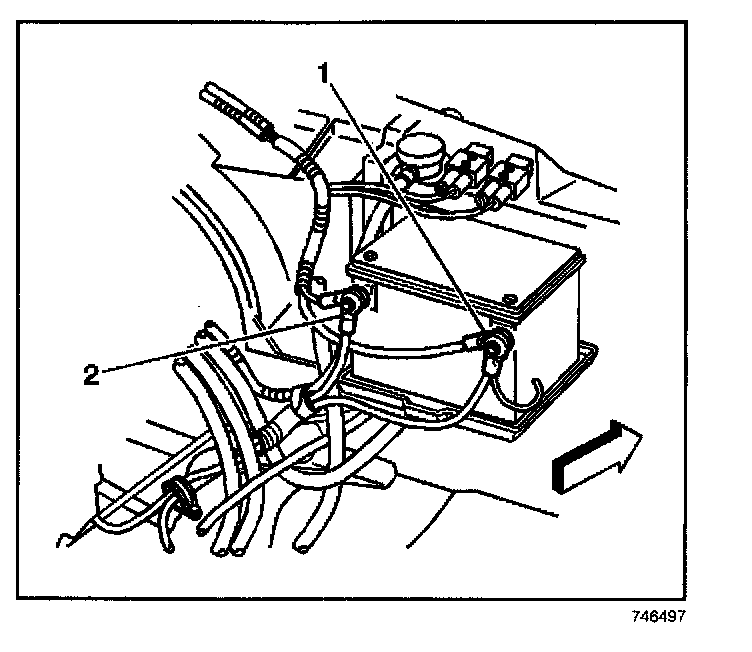 1
2
746497