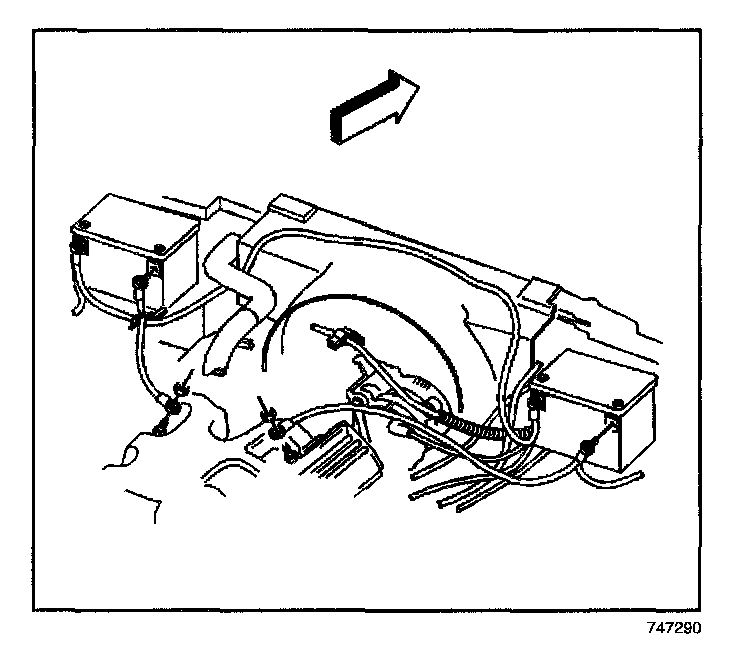 747290