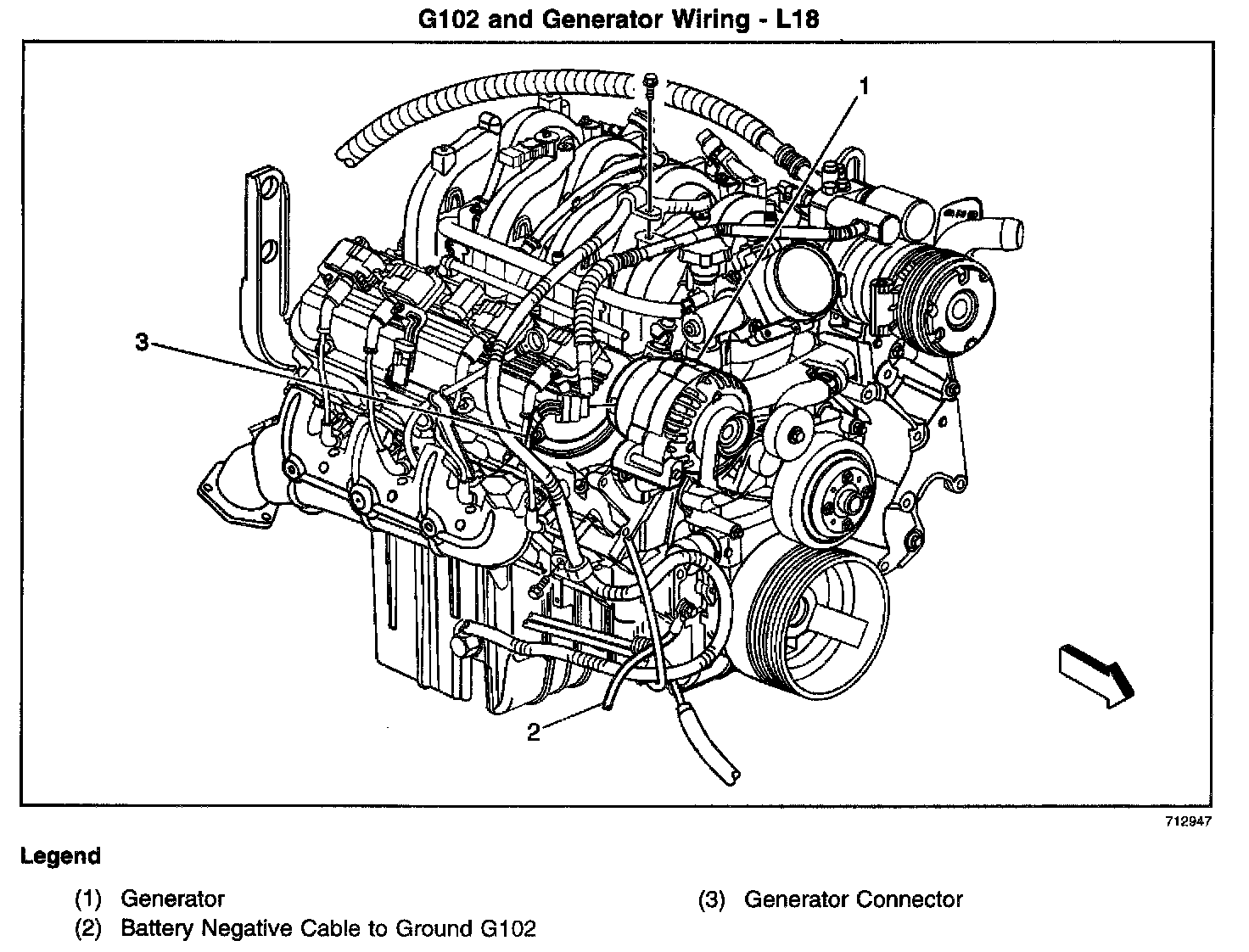 G102 and Generator Wiring - L18

1

3

2

712947

Legend

(1) Generator

(2) Battery Negative Cable to Ground G102

(3) Generator Connector