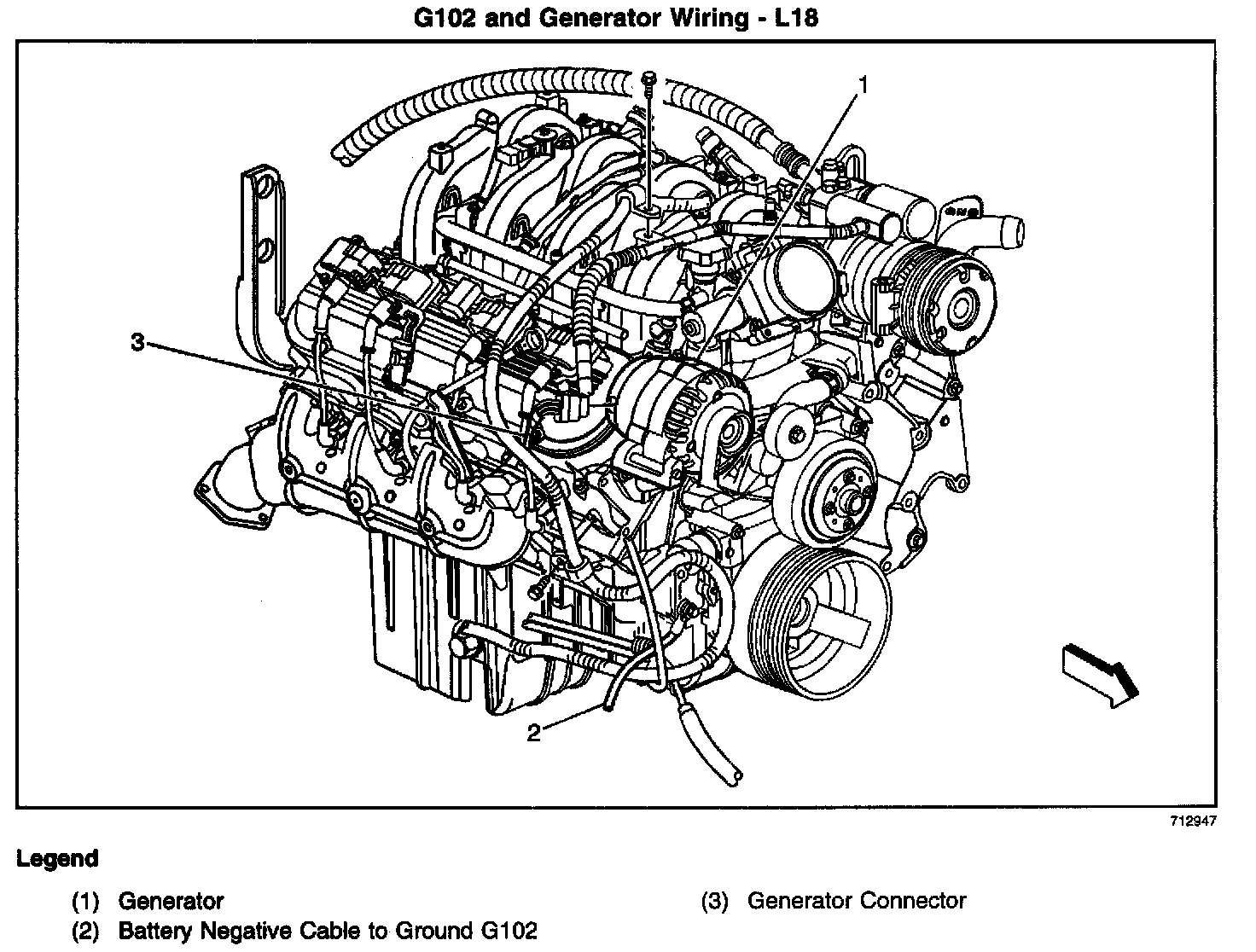 G102 and Generator Wiring - L18

1

3

2

712947

Legend

(1) Generator

(2) Battery Negative Cable to Ground G102

(3) Generator Connector