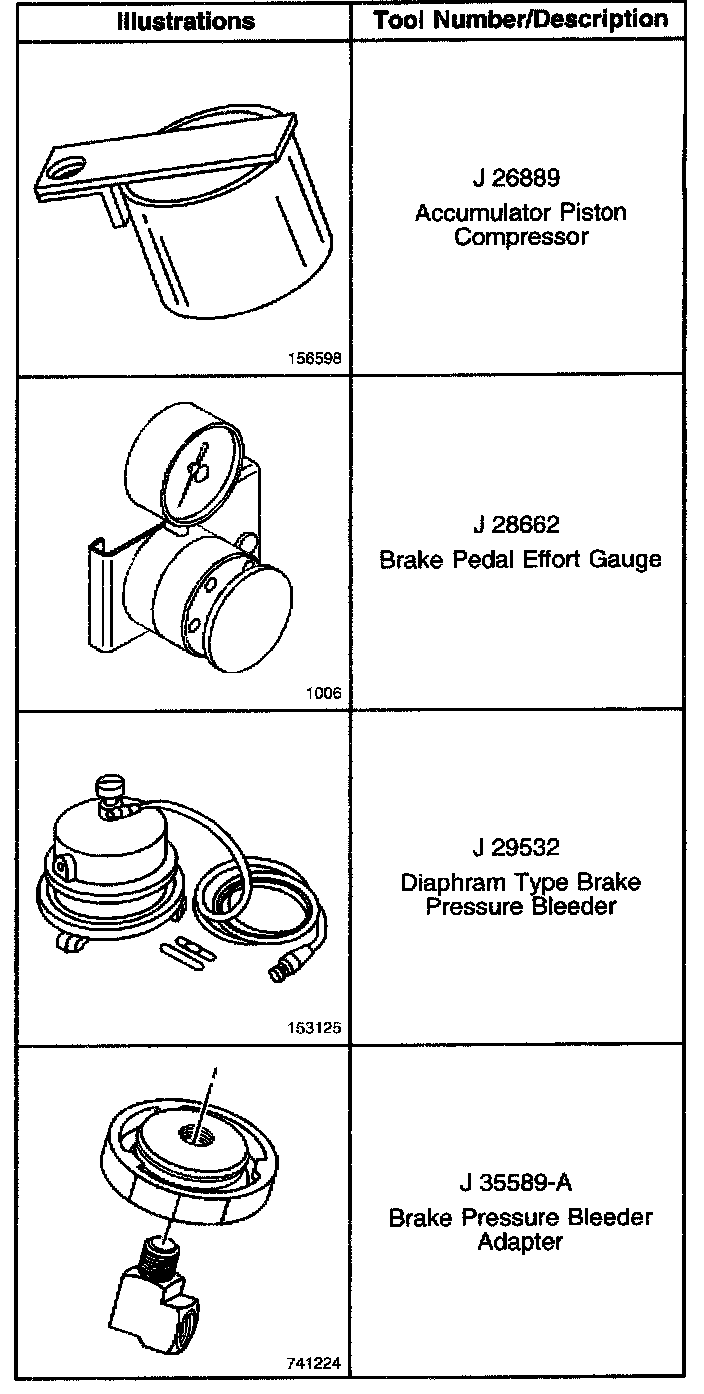 | Illustrations | Tool Number/Description |
|---|---|
| 156598 | J 26889 Accumulator Piston Compressor |
| 1006 | J 28662 Brake Pedal Effort Gauge |
| 153125 | J 29532 Diaphram Type Brake Pressure Bleeder |
| 741224 | J 35589-A Brake Pressure Bleeder Adapter |