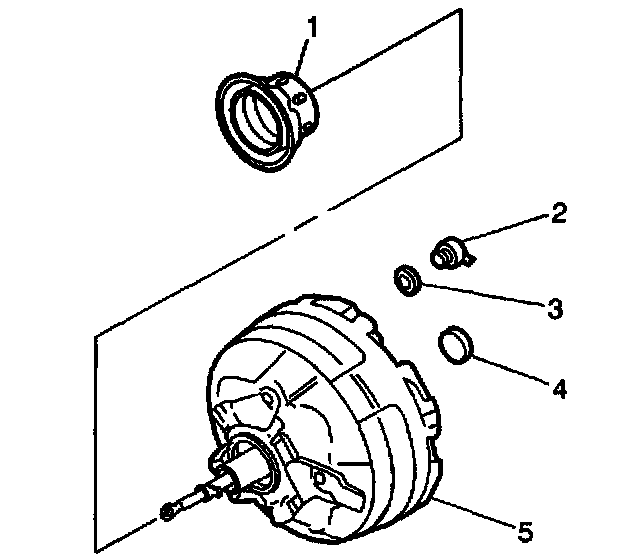 1
2
3
4
5