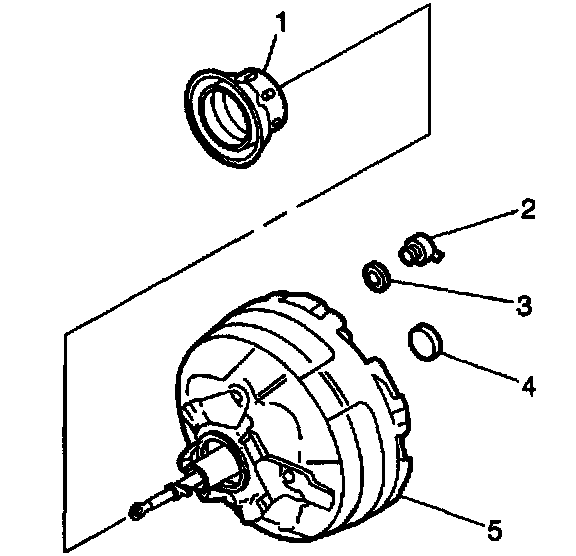 1
2
3
4
5