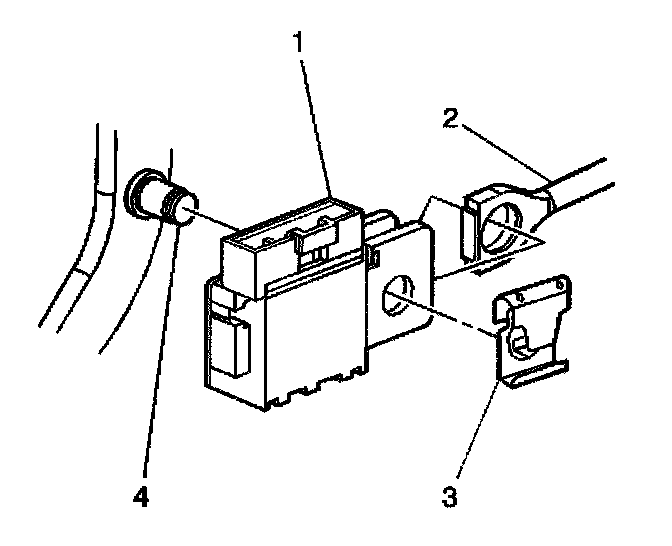 1
2
4
3