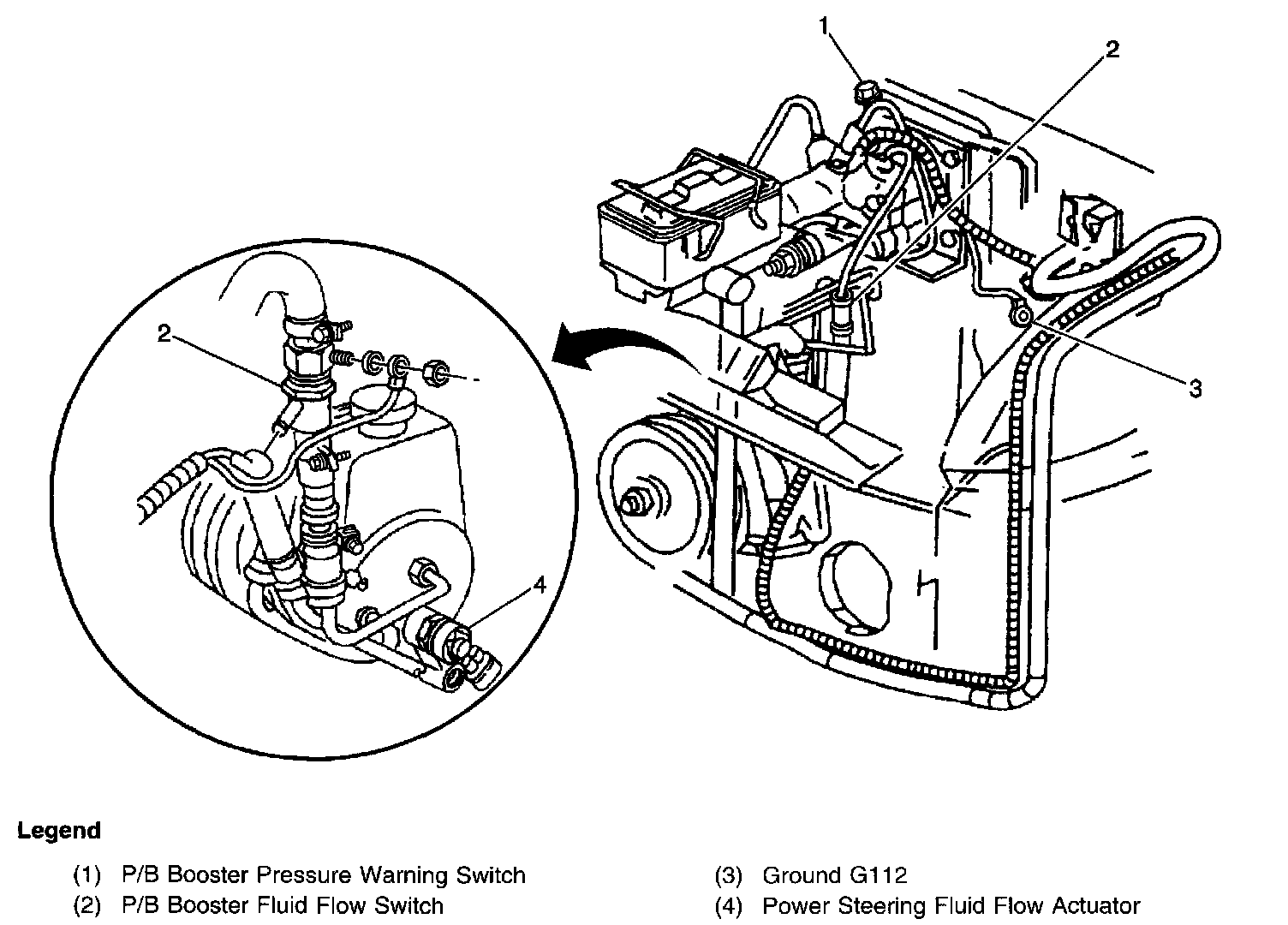 1

2

2

3

4

Legend

(1) P/B Booster Pressure Warning Switch

(2) P/B Booster Fluid Flow Switch

(3) Ground G112

(4) Power Steering Fluid Flow Actuator