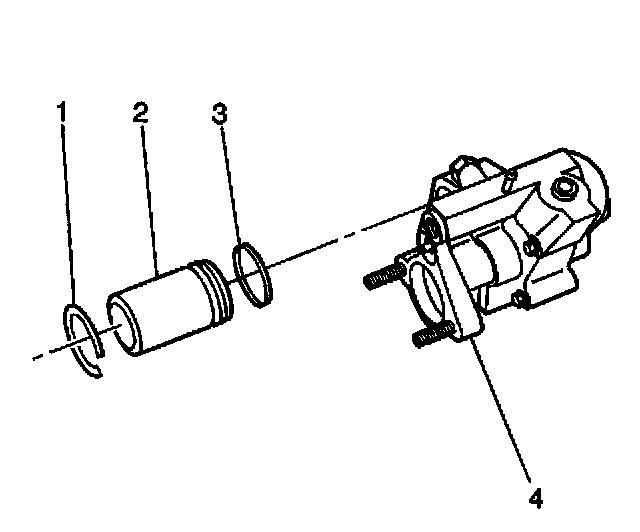 1
2
3
4