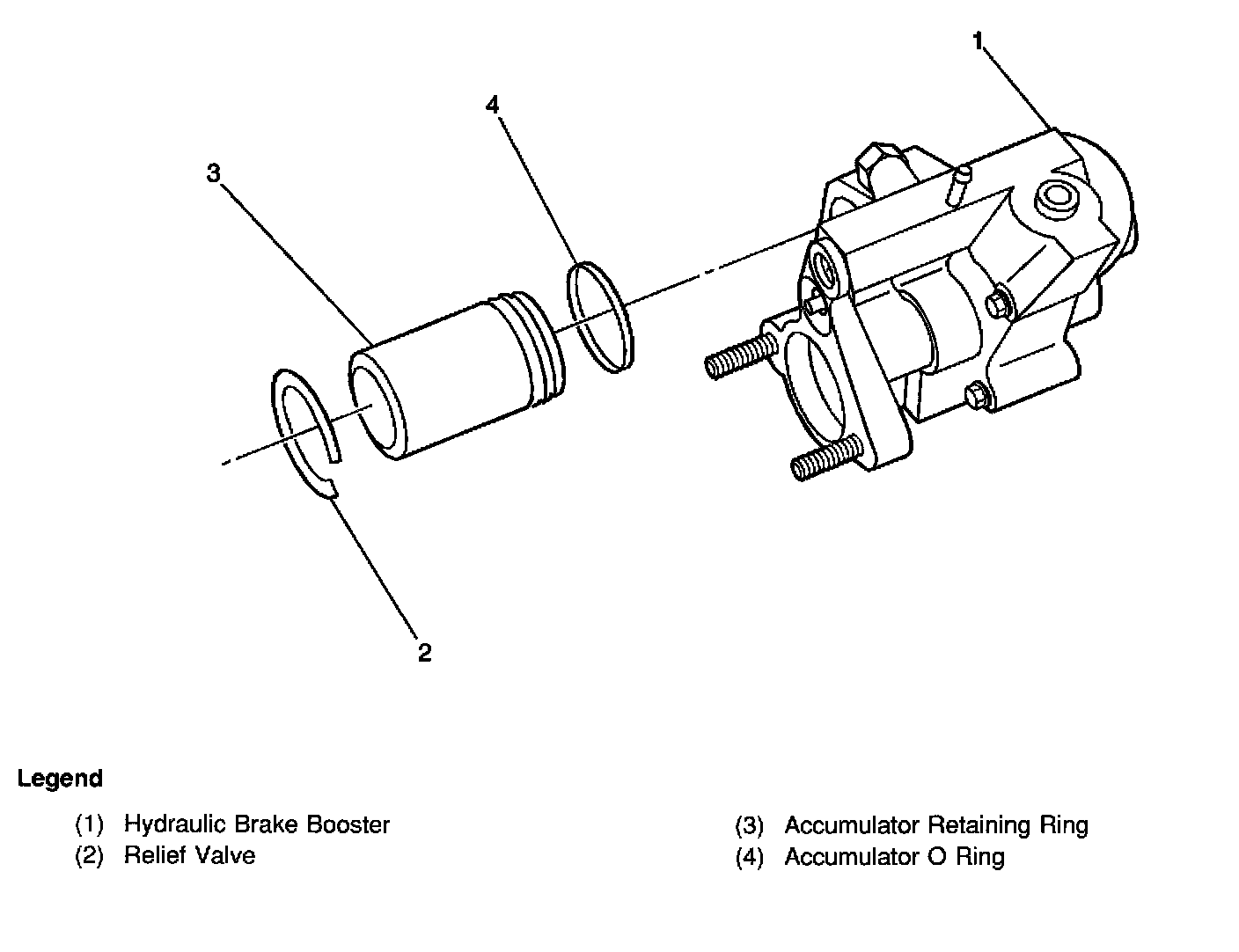 1

4

3

2

Legend

(1) Hydraulic Brake Booster
(2) Relief Valve

(3) Accumulator Retaining Ring
(4) Accumulator O Ring