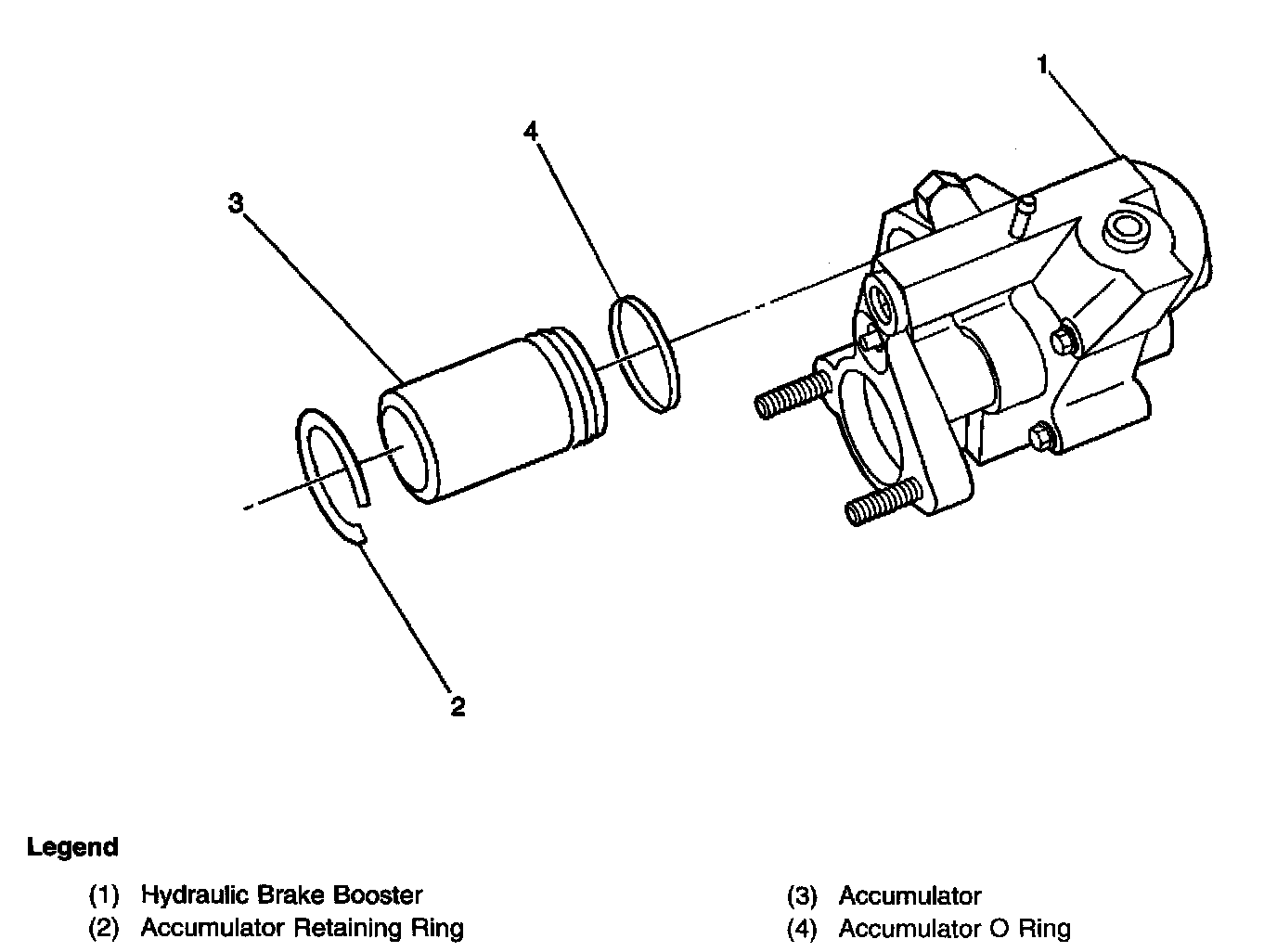 1

4

3

2

Legend

(1) Hydraulic Brake Booster
(2) Accumulator Retaining Ring

(3) Accumulator
(4) Accumulator O Ring