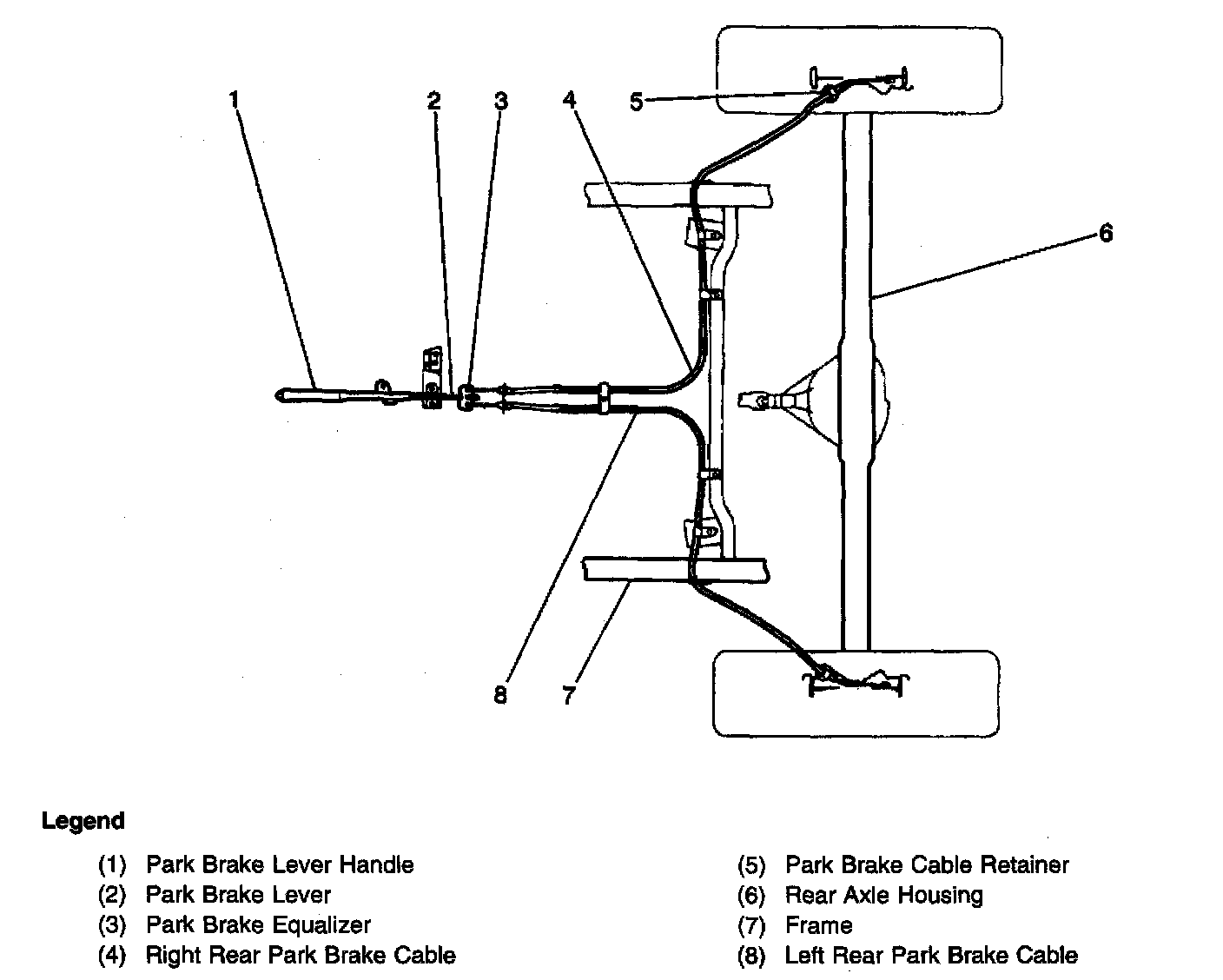 1
2
3
4
5
6
8
7

Legend

(1) Park Brake Lever Handle
(2) Park Brake Lever
(3) Park Brake Equalizer
(4) Right Rear Park Brake Cable

(5) Park Brake Cable Retainer
(6) Rear Axle Housing
(7) Frame
(8) Left Rear Park Brake Cable