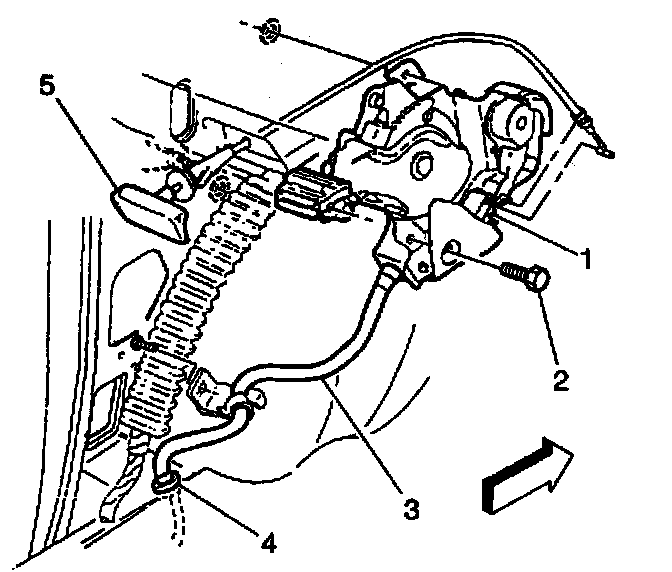 5
1
2
3
4