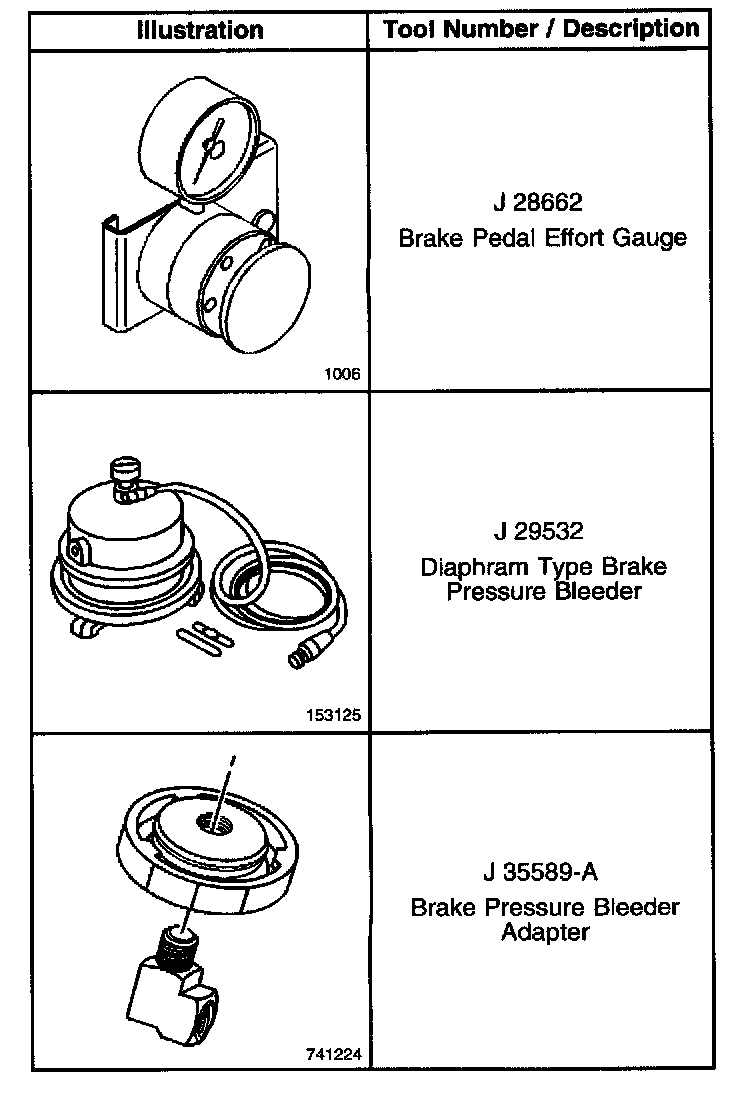 | Illustration | Tool Number / Description |
|---|---|
| 1006 | J 28662 Brake Pedal Effort Gauge |
| 153125 | J 29532 Diaphram Type Brake Pressure Bleeder |
| 741224 | J 35589-A Brake Pressure Bleeder Adapter |