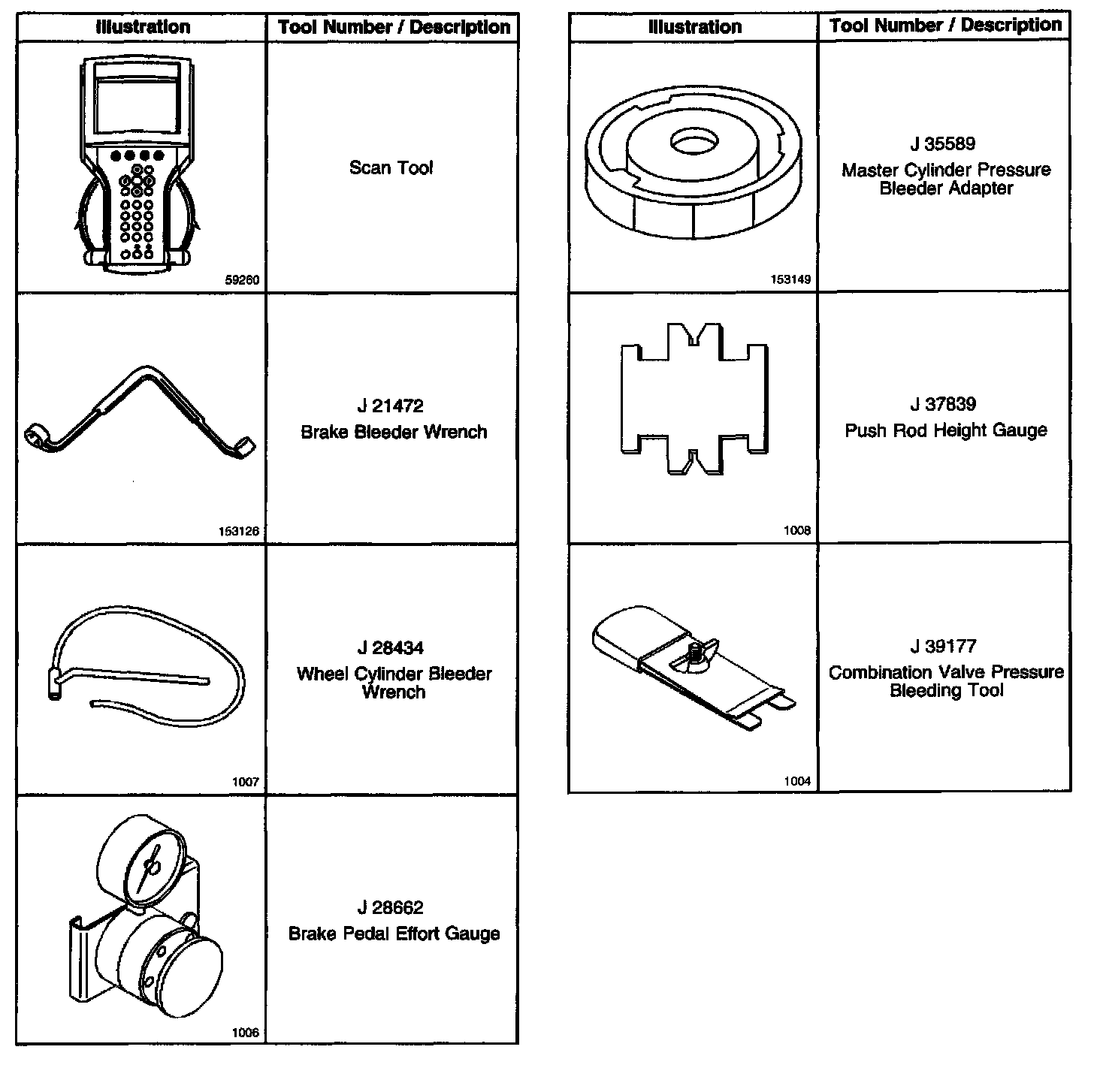 | Illustration | Tool Number / Description |
|---|---|
| 59260 | Scan Tool |
| 153126 | J 21472 Brake Bleeder Wrench |
| 1007 | J 28434 Wheel Cylinder Bleeder Wrench |
| 1006 | J 28662 Brake Pedal Effort Gauge |

| Illustration | Tool Number / Description |
|---|---|
| 153149 | J 35589 Master Cylinder Pressure Bleeder Adapter |
| 1008 | J 37839 Push Rod Height Gauge |
| 1004 | J 39177 Combination Valve Pressure Bleeding Tool |