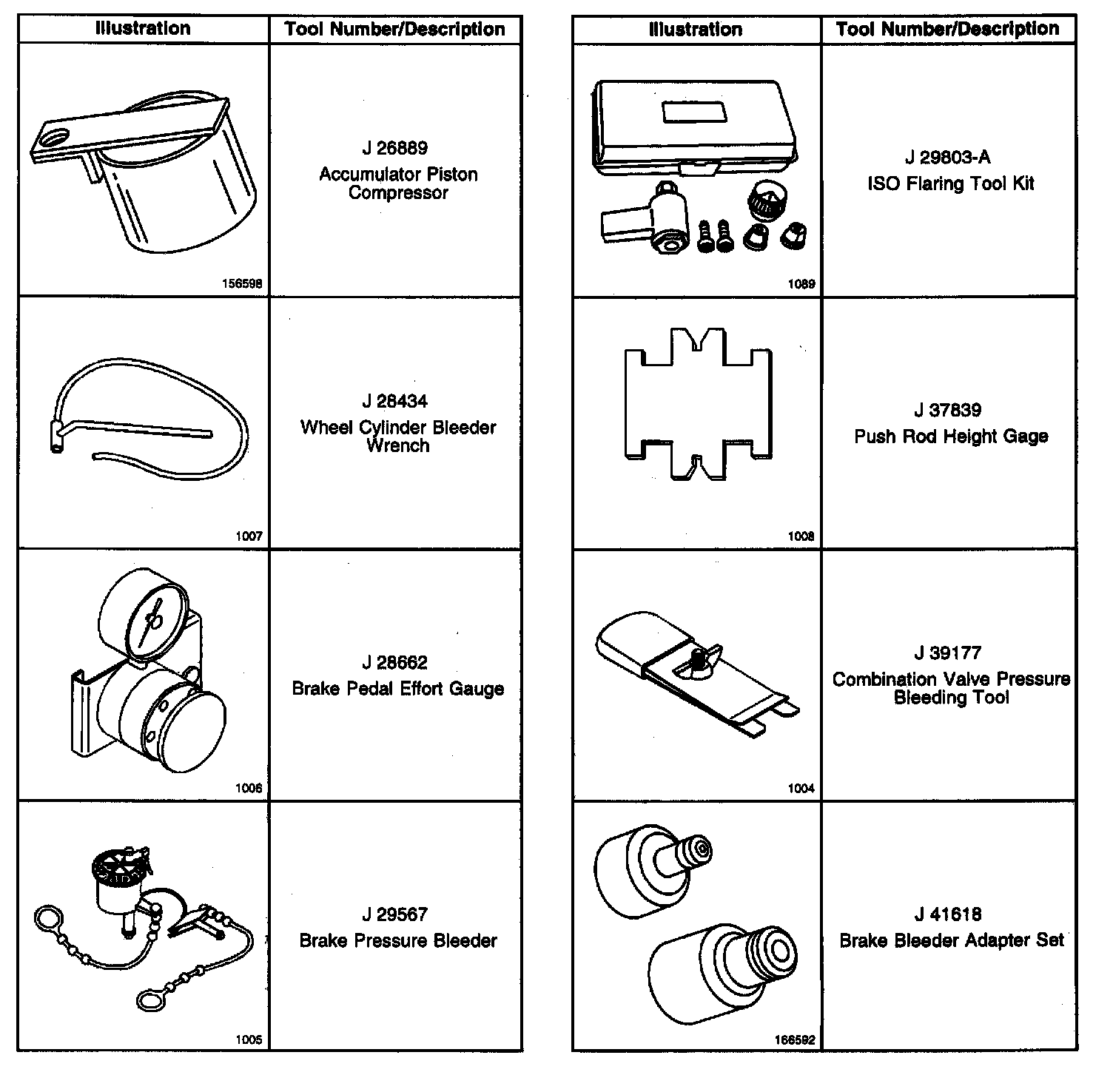 | Illustration | Tool Number/Description |
|---|---|
| 156598 | J 26889 Accumulator Piston Compressor |
| 1007 | J 28434 Wheel Cylinder Bleeder Wrench |
| 1006 | J 28662 Brake Pedal Effort Gauge |
| 1005 | J 29567 Brake Pressure Bleeder |

| Illustration | Tool Number/Description |
|---|---|
| 1089 | J 29803-A ISO Flaring Tool Kit |
| 1008 | J 37839 Push Rod Height Gage |
| 1004 | J 39177 Combination Valve Pressure Bleeding Tool |
| 166592 | J 41618 Brake Bleeder Adapter Set |