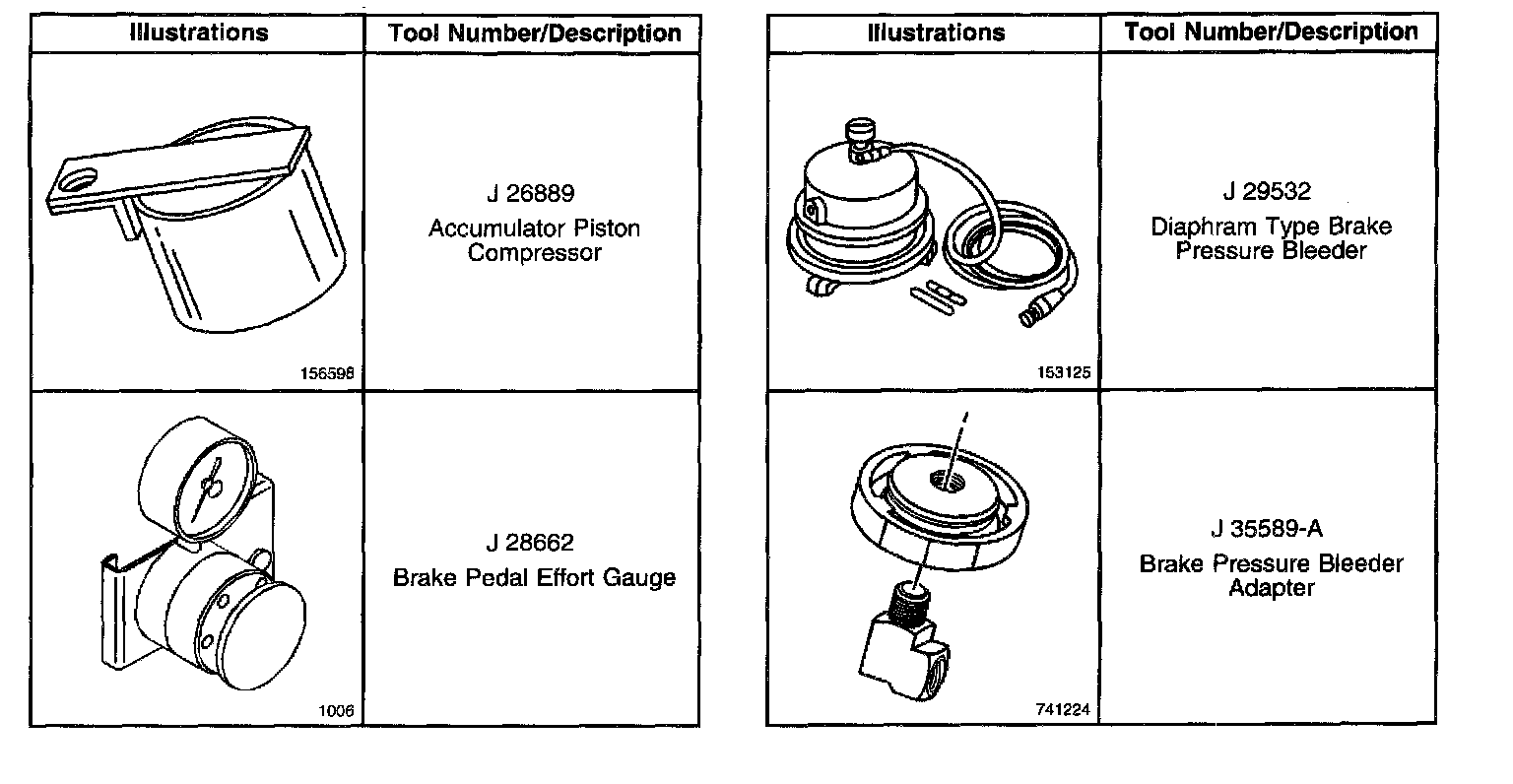 | Illustrations | Tool Number/Description |
|---|---|
| 156598 | J 26889 Accumulator Piston Compressor |
| 1006 | J 28662 Brake Pedal Effort Gauge |

| Illustrations | Tool Number/Description |
|---|---|
| 153125 | J 29532 Diaphram Type Brake Pressure Bleeder |
| 741224 | J 35589-A Brake Pressure Bleeder Adapter |