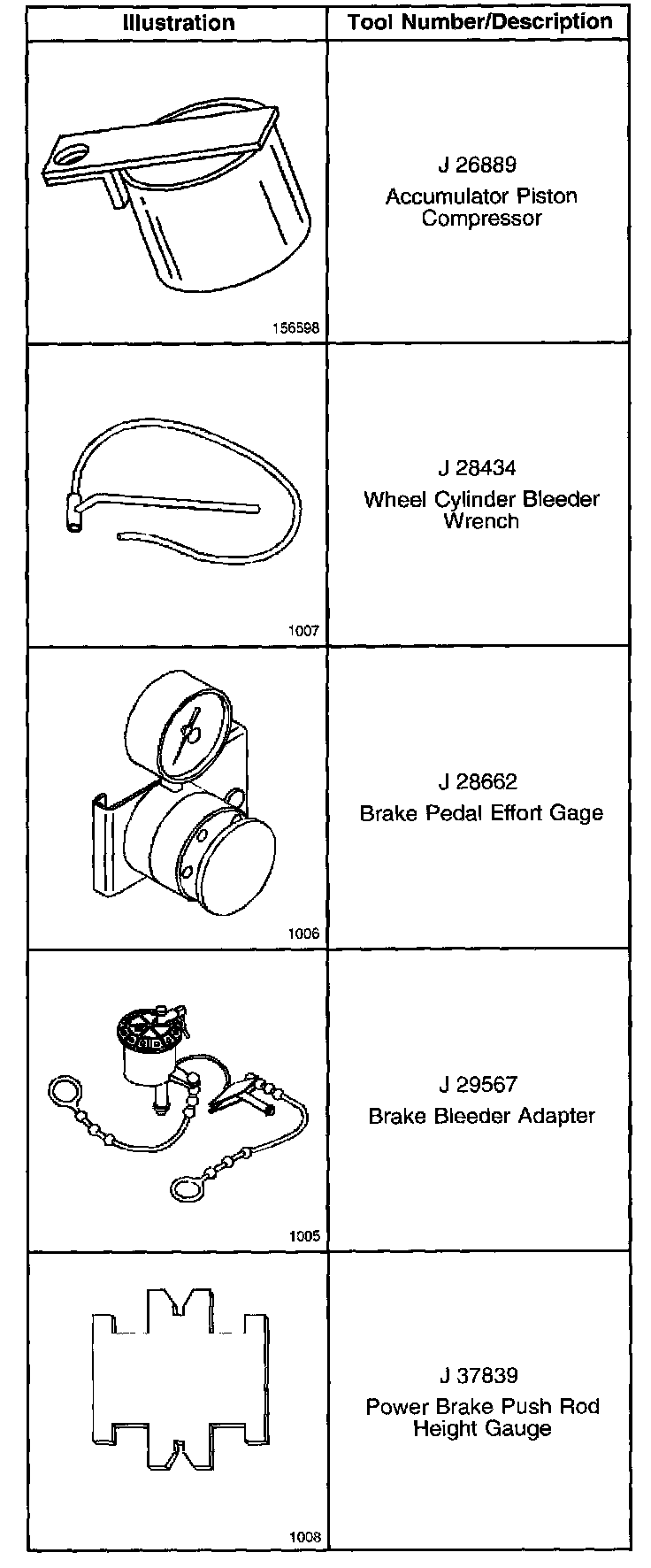 | Illustration | Tool Number/Description |
|---|---|
| 156598 | J 26889 Accumulator Piston Compressor |
| 1007 | J 28434 Wheel Cylinder Bleeder Wrench |
| 1006 | J 28662 Brake Pedal Effort Gage |
| 1005 | J 29567 Brake Bleeder Adapter |
| 1008 | J 37839 Power Brake Push Rod Height Gauge |