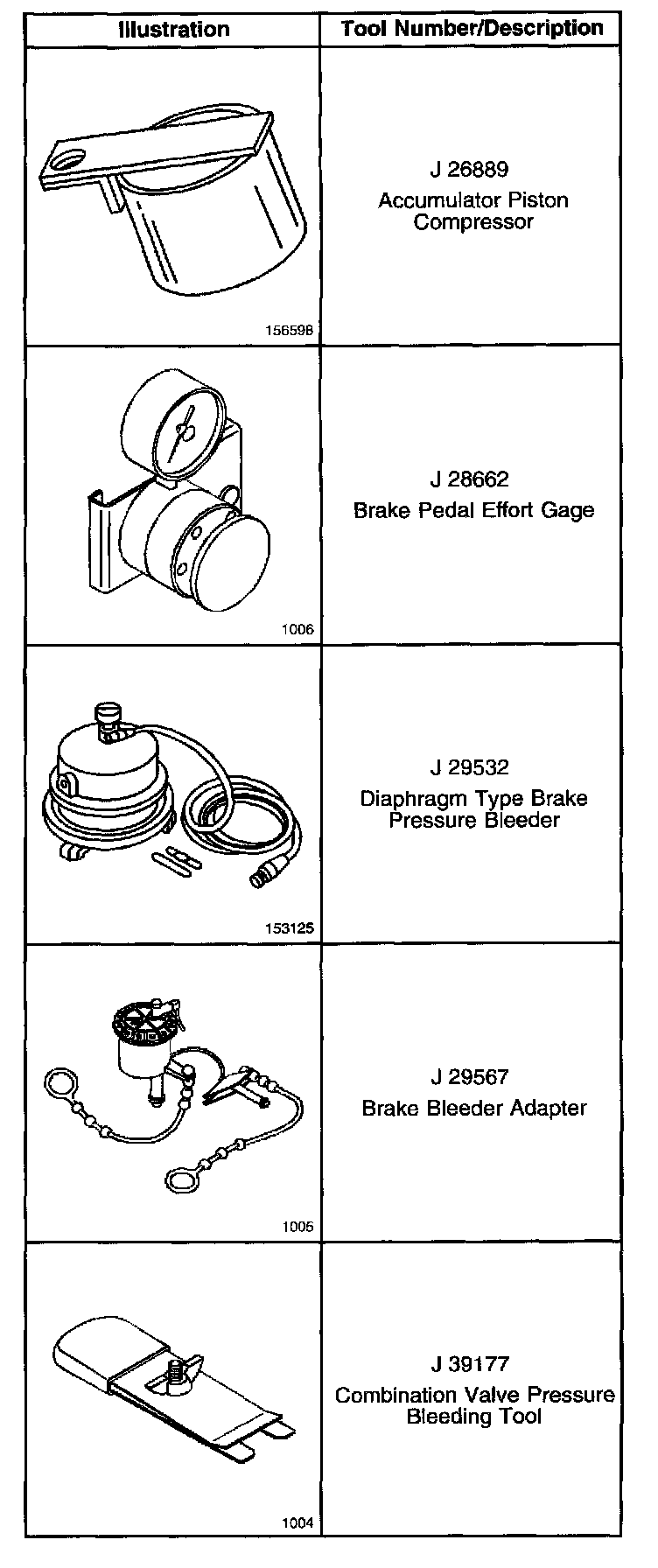 | Illustration | Tool Number/Description |
|---|---|
| 156598 | J 26889 Accumulator Piston Compressor |
| 1006 | J 28662 Brake Pedal Effort Gage |
| 153125 | J 29532 Diaphragm Type Brake Pressure Bleeder |
| 1005 | J 29567 Brake Bleeder Adapter |
| 1004 | J 39177 Combination Valve Pressure Bleeding Tool |