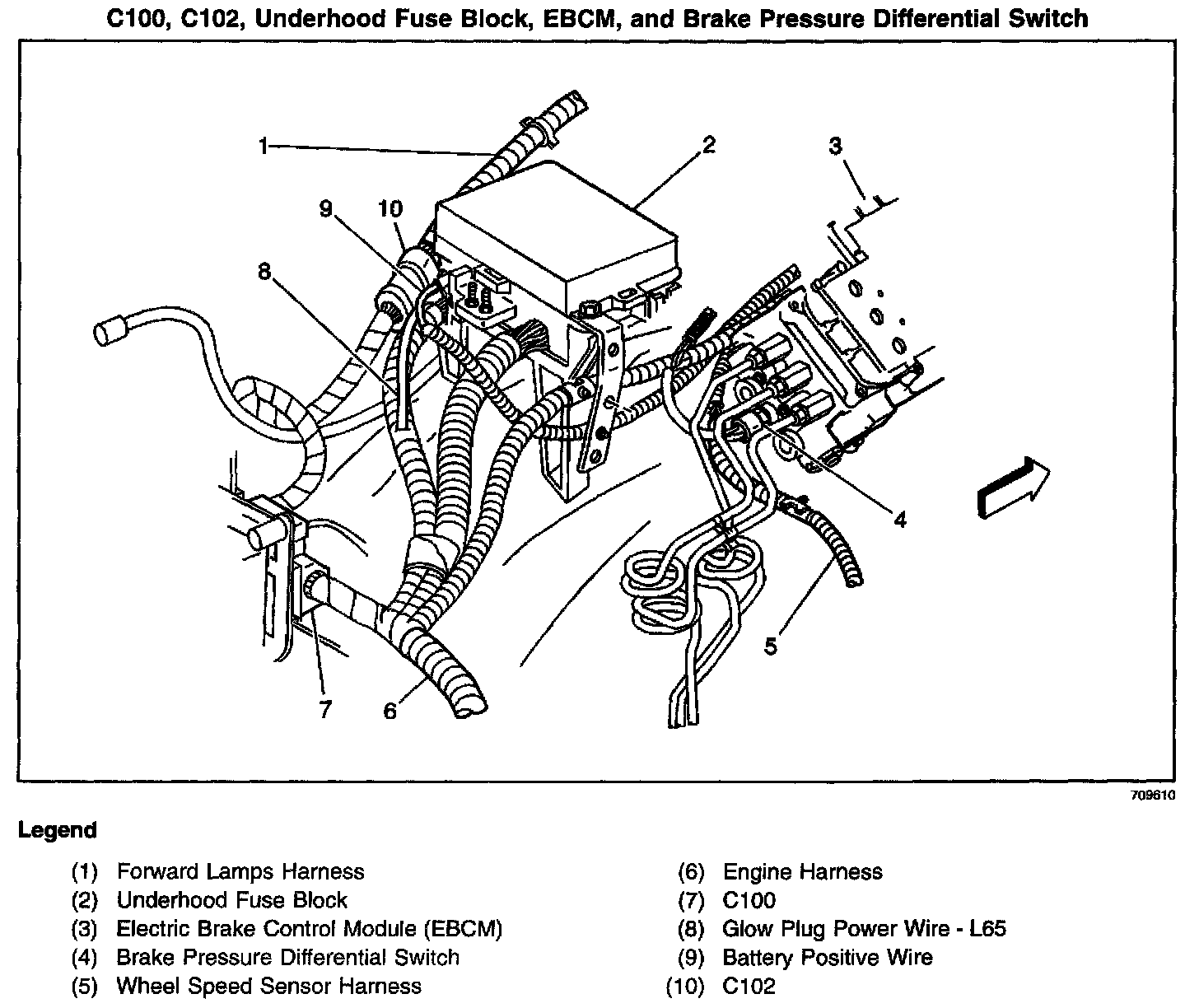 C100, C102, Underhood Fuse Block, EBCM, and Brake Pressure Differential Switch

1
2
3
9
10
8
4
5
7
6

709610

Legend

(1) Forward Lamps Harness
(2) Underhood Fuse Block
(3) Electric Brake Control Module (EBCM)
(4) Brake Pressure Differential Switch
(5) Wheel Speed Sensor Harness

(6) Engine Harness
(7) C100
(8) Glow Plug Power Wire - L65
(9) Battery Positive Wire
(10) C102