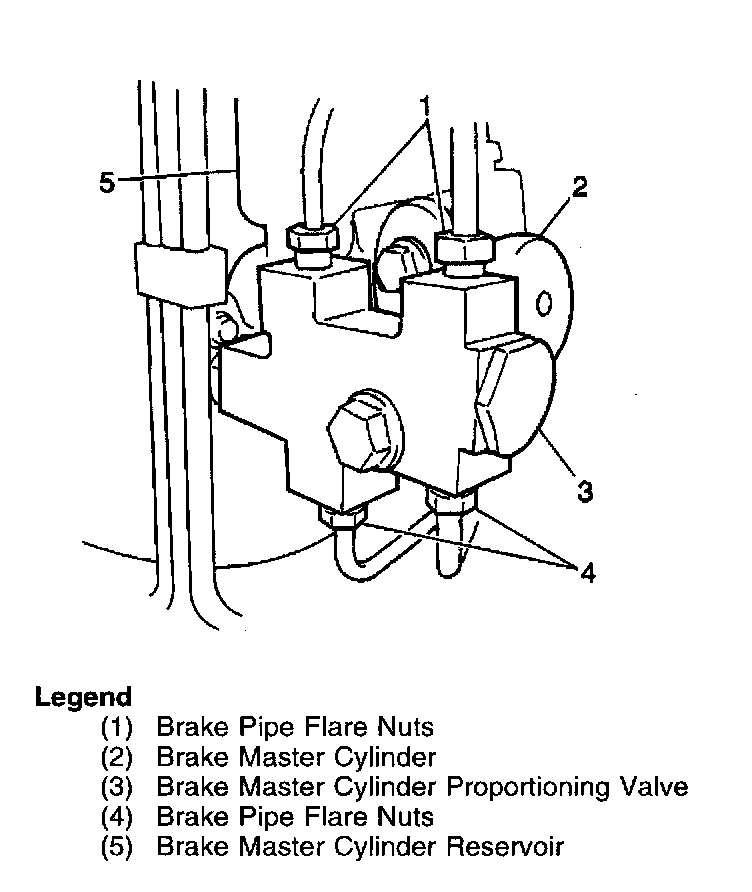 1
5
2
3
4

Legend
(1) Brake Pipe Flare Nuts
(2) Brake Master Cylinder
(3) Brake Master Cylinder Proportioning Valve
(4) Brake Pipe Flare Nuts
(5) Brake Master Cylinder Reservoir