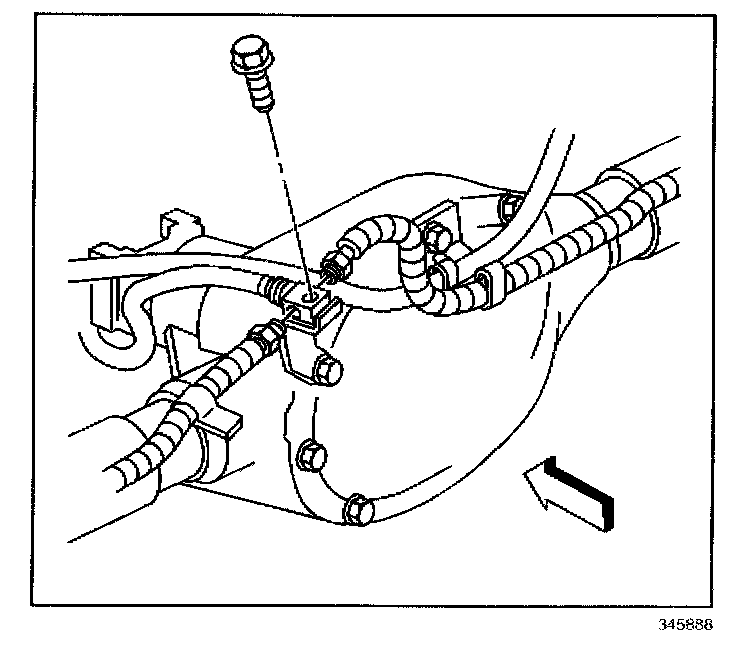 345888